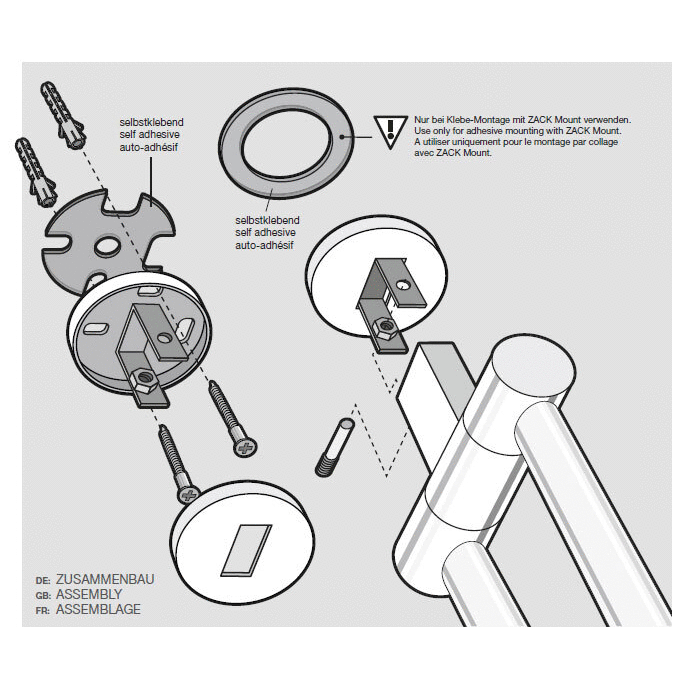 selbstklebend
self adhesive
auto-adhésif

Nur bei Klebe-Montage mit ZACK Mount verwenden.
Use only for adhesive mounting with ZACK Mount.
A utiliser uniquement pour le montage par collage avec ZACK Mount.

selbstklebend
self adhesive
auto-adhésif

DE: ZUSAMMENBAU
GB: ASSEMBLY
FR: ASSEMBLAGE