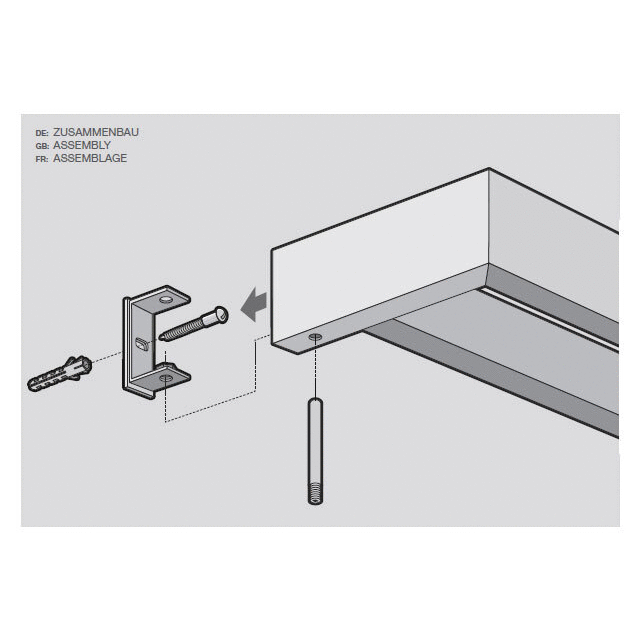 DE: ZUSAMMENBAU
GB: ASSEMBLY
FR: ASSEMBLAGE