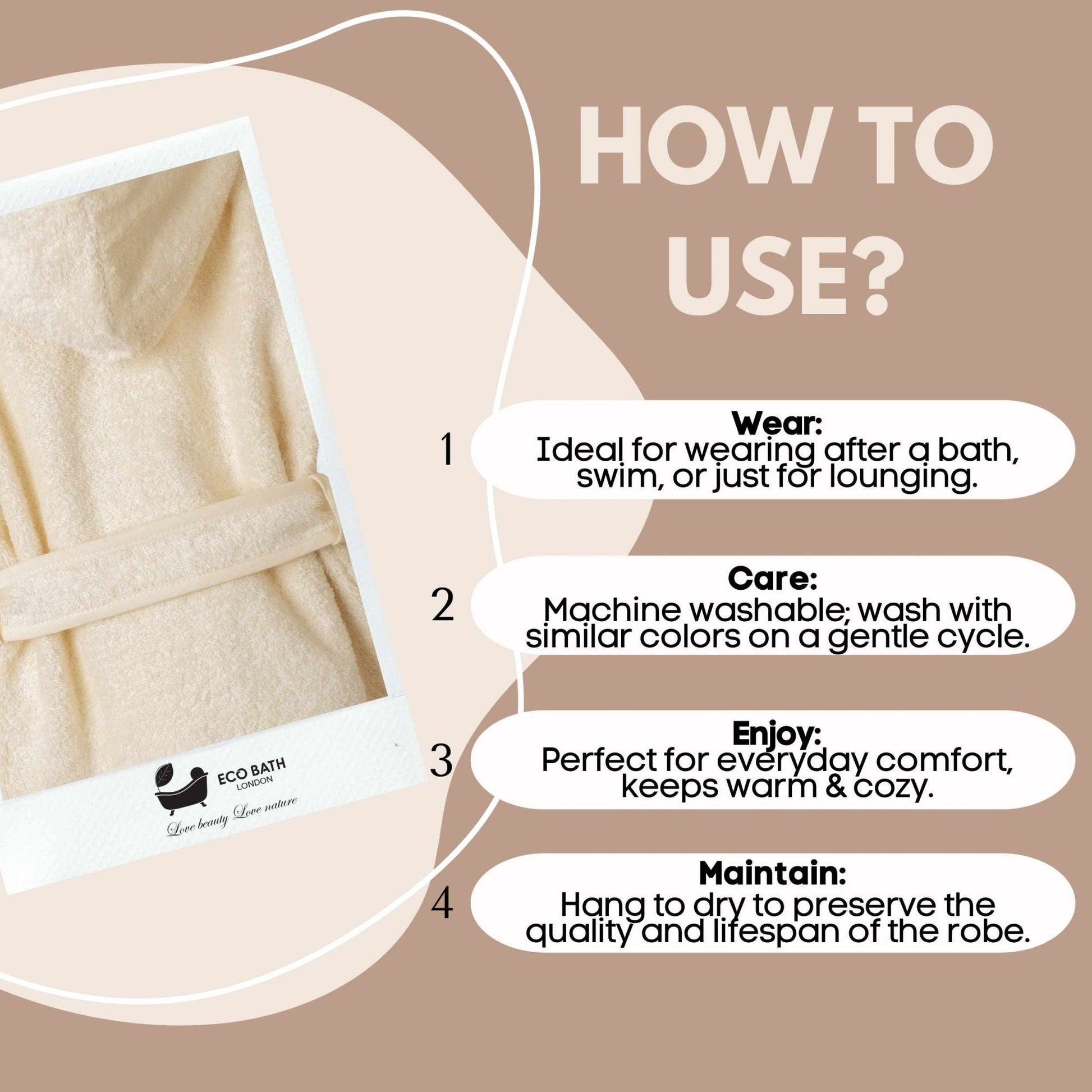 HOW TO USE?

ECO BATH
LONDON
Love beauty Love nature

1 Wear:
Ideal for wearing after a bath, swim, or just for lounging.

2 Care:
Machine washable; wash with similar colors on a gentle cycle.

3 Enjoy:
Perfect for everyday comfort, keeps warm & cozy.

4 Maintain:
Hang to dry to preserve the quality and lifespan of the robe.