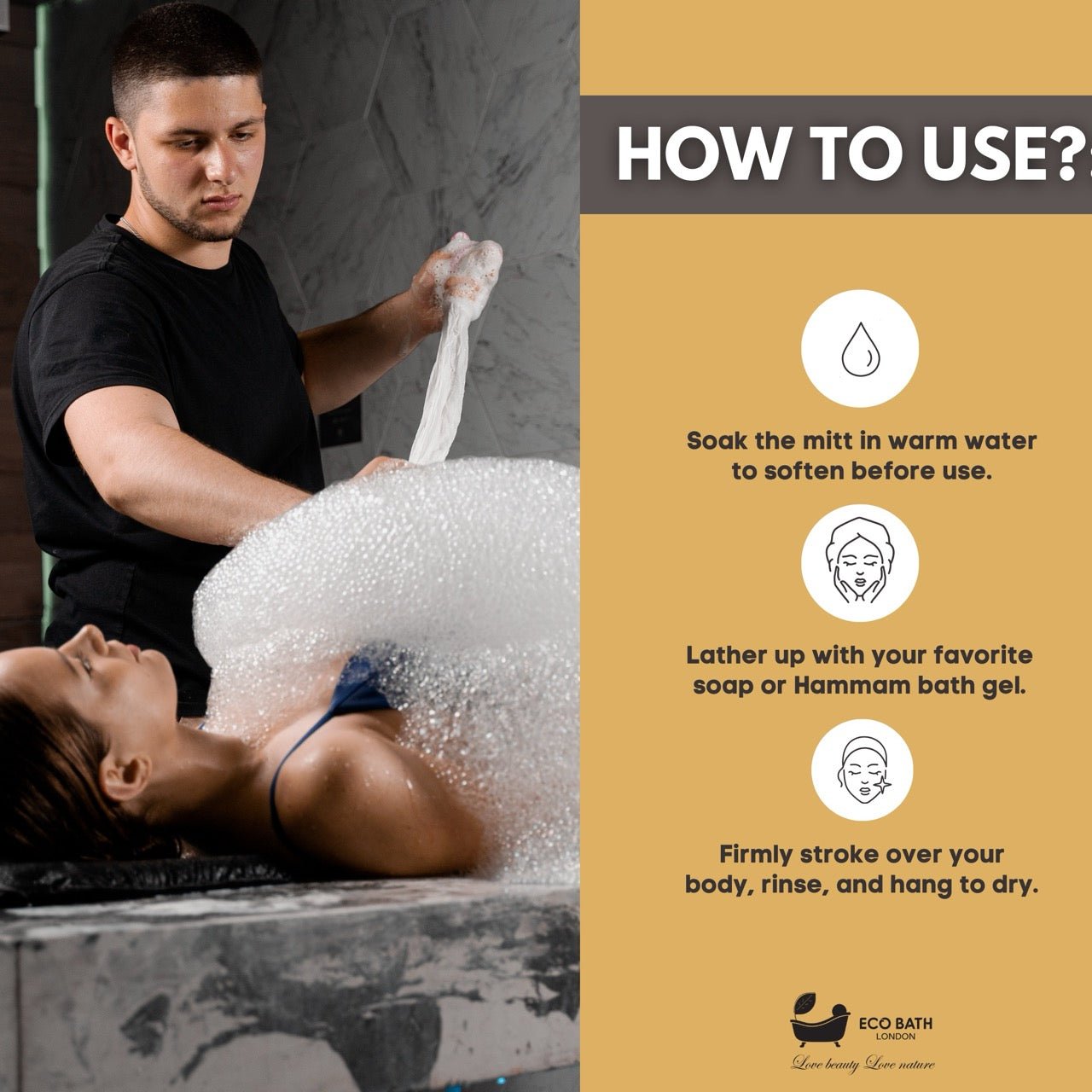 HOW TO USE?:

Soak the mitt in warm water to soften before use.

Lather up with your favorite soap or Hammam bath gel.

Firmly stroke over your body, rinse, and hang to dry.

ECO BATH
LONDON
Love beauty Love nature